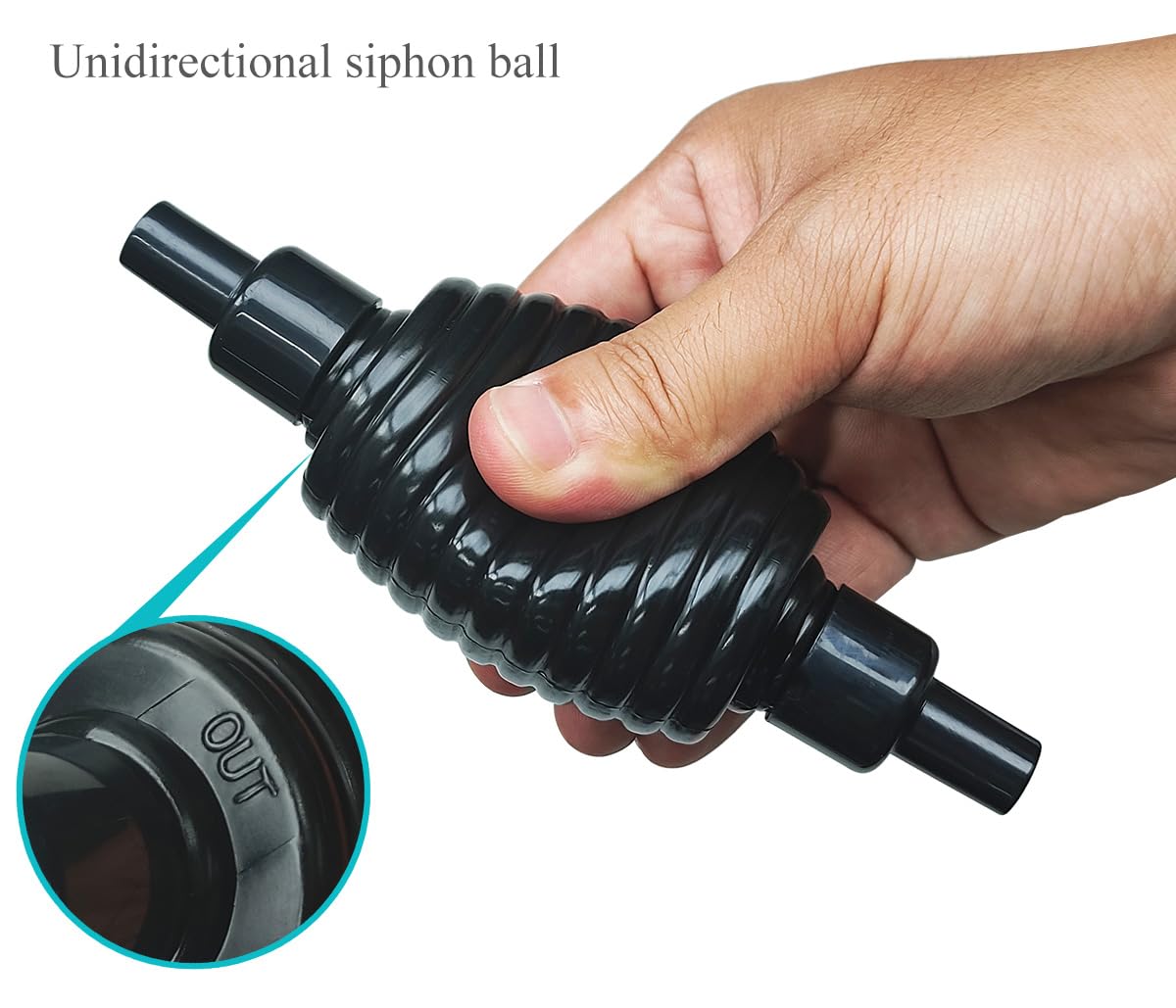 Unidirectional siphon ball

OUT